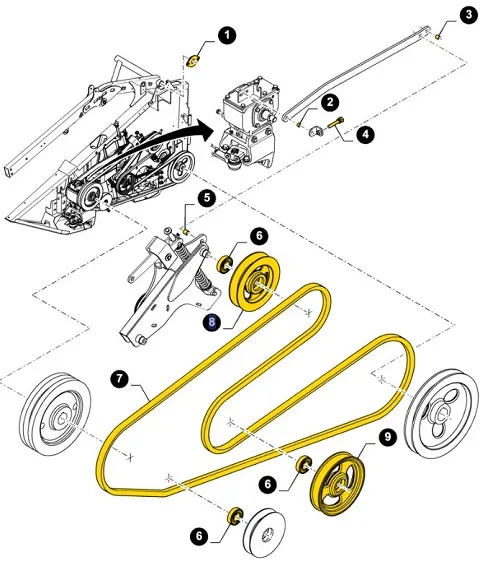 1
3
2
4
5
6
8
7
9
6
6